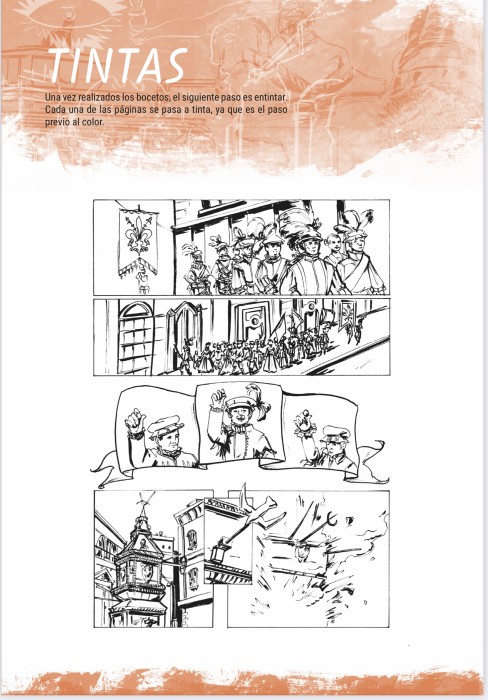 TINTAS

Una vez realizados los bocetos, el siguiente paso es entintar. Cada una de las páginas se pasa a tinta, ya que es el paso previo al color.